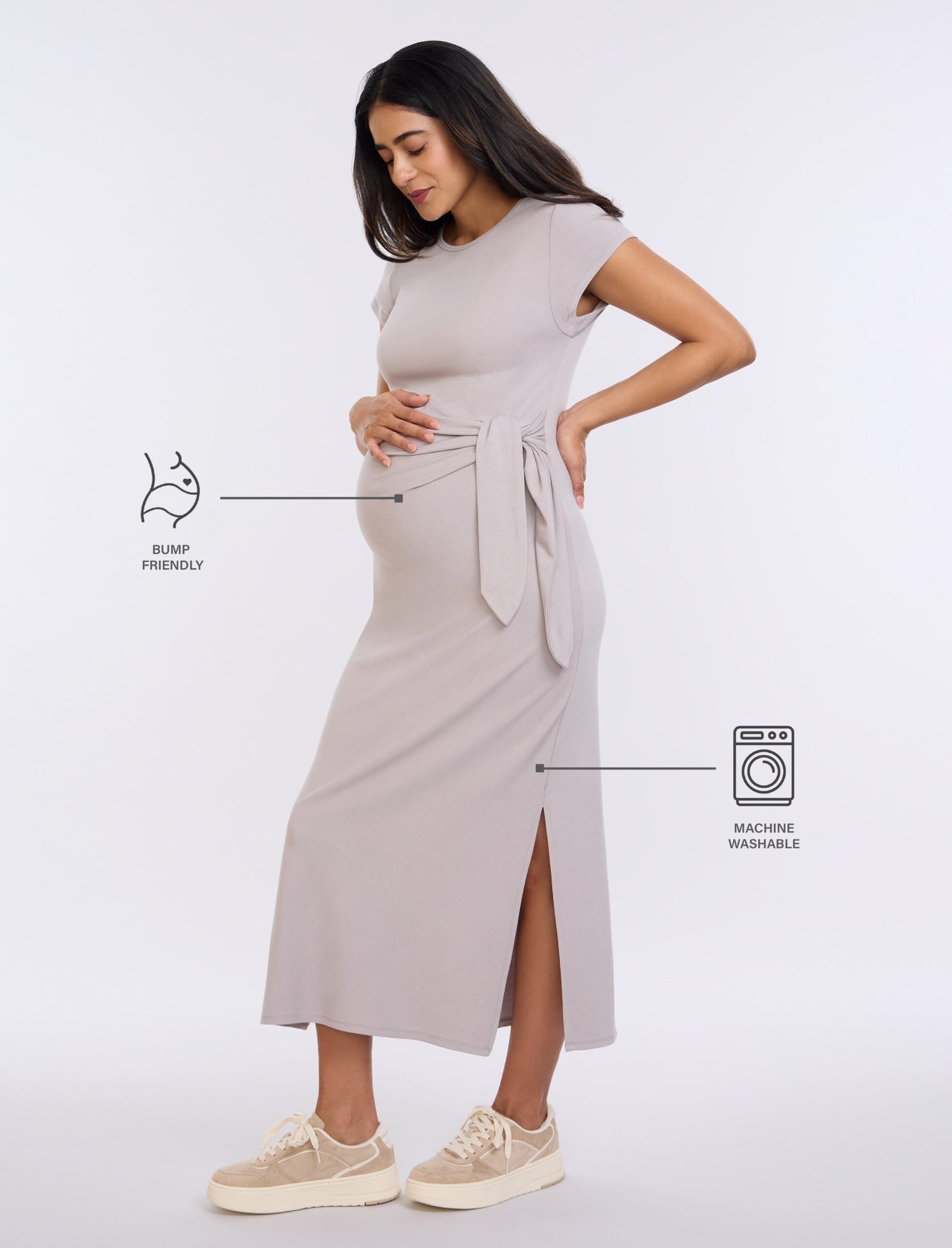 BUMP FRIENDLY

MACHINE WASHABLE